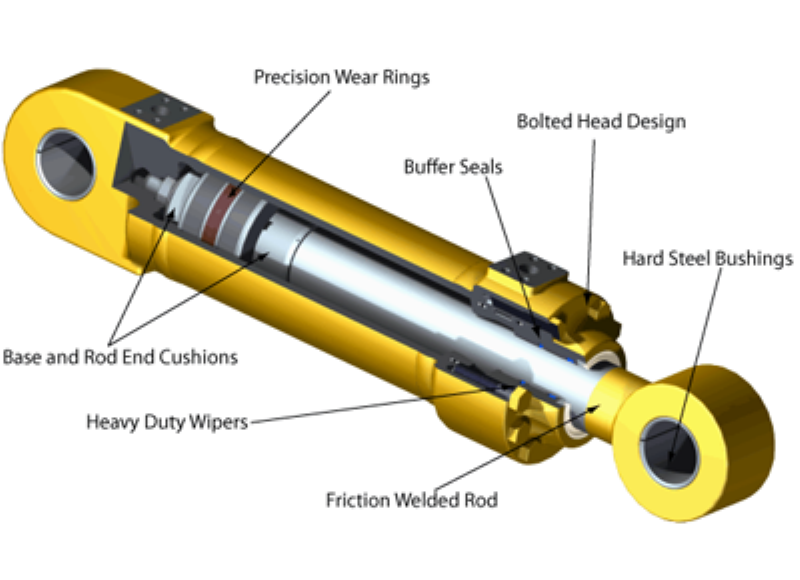 Precision Wear Rings
Bolted Head Design
Buffer Seals
Hard Steel Bushings
Base and Rod End Cushions
Heavy Duty Wipers
Friction Welded Rod